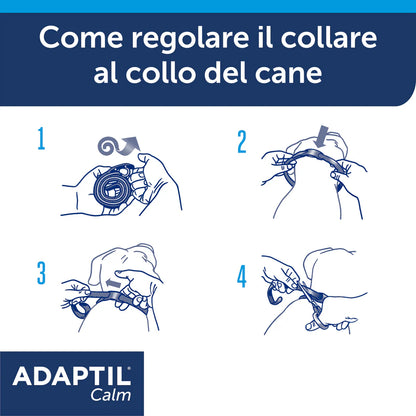 Come regolare il collare al collo del cane

1

2

3

4

ADAPTIL®
Calm